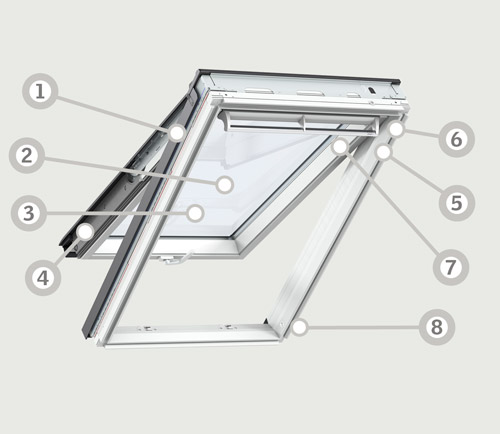 1
2
3
4
6
5
7
8